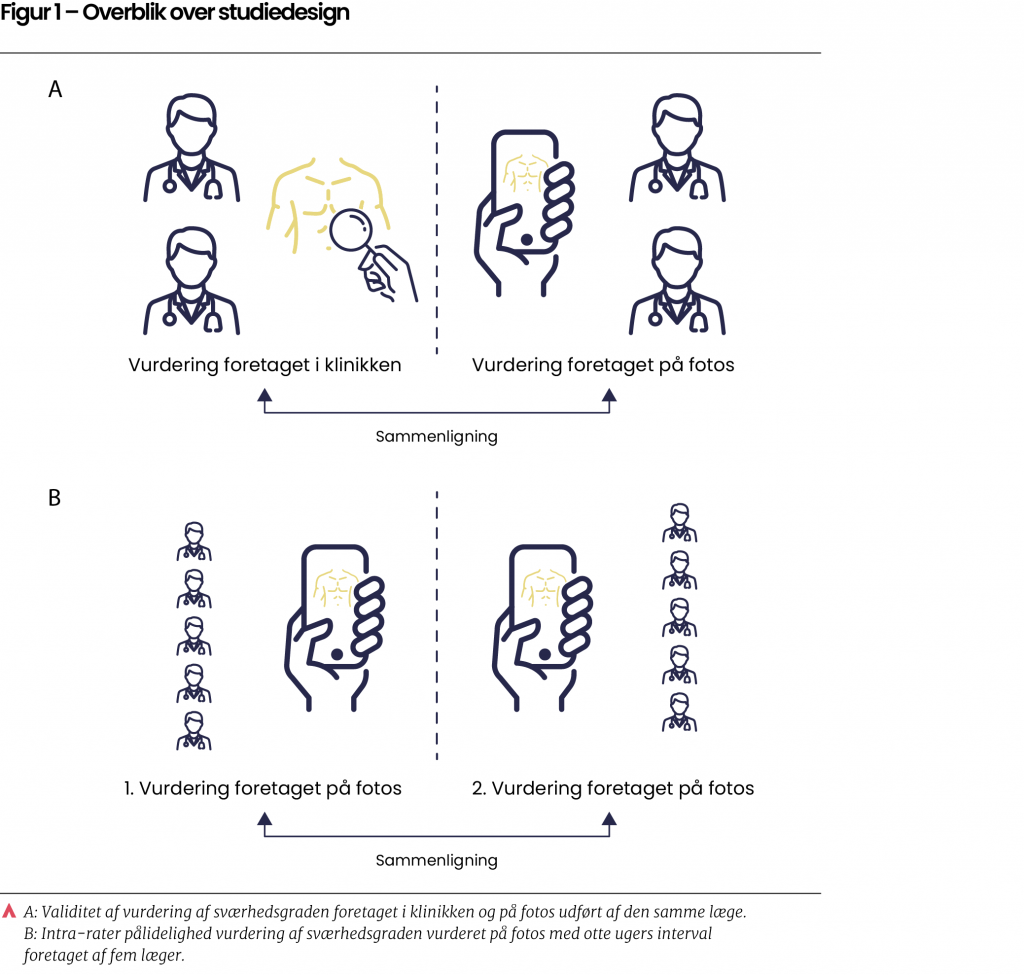 Figur 1 – Overblik over studiedesign

A

Vurdering foretaget i klinikken

Vurdering foretaget på fotos

Sammenligning

B

1. Vurdering foretaget på fotos

2. Vurdering foretaget på fotos

Sammenligning

A: Validitet af vurdering af sværhedsgraden foretaget i klinikken og på fotos udført af den samme læge.
B: Intra-rater pålidelighed vurdering af sværhedsgraden vurderet på fotos med otte ugers interval foretaget af fem læger.